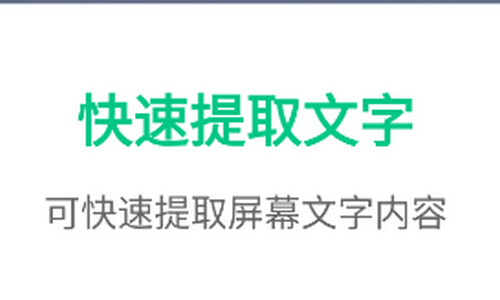 快速提取文字

可快速提取屏幕文字内容