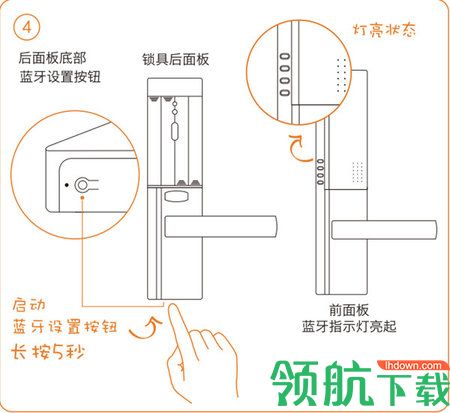 ④

后面板底部
蓝牙设置按钮

锁具后面板

灯亮状态

启动
蓝牙设置按钮
长按5秒

前面板
蓝牙指示灯亮起

lhdown.com
领航下载